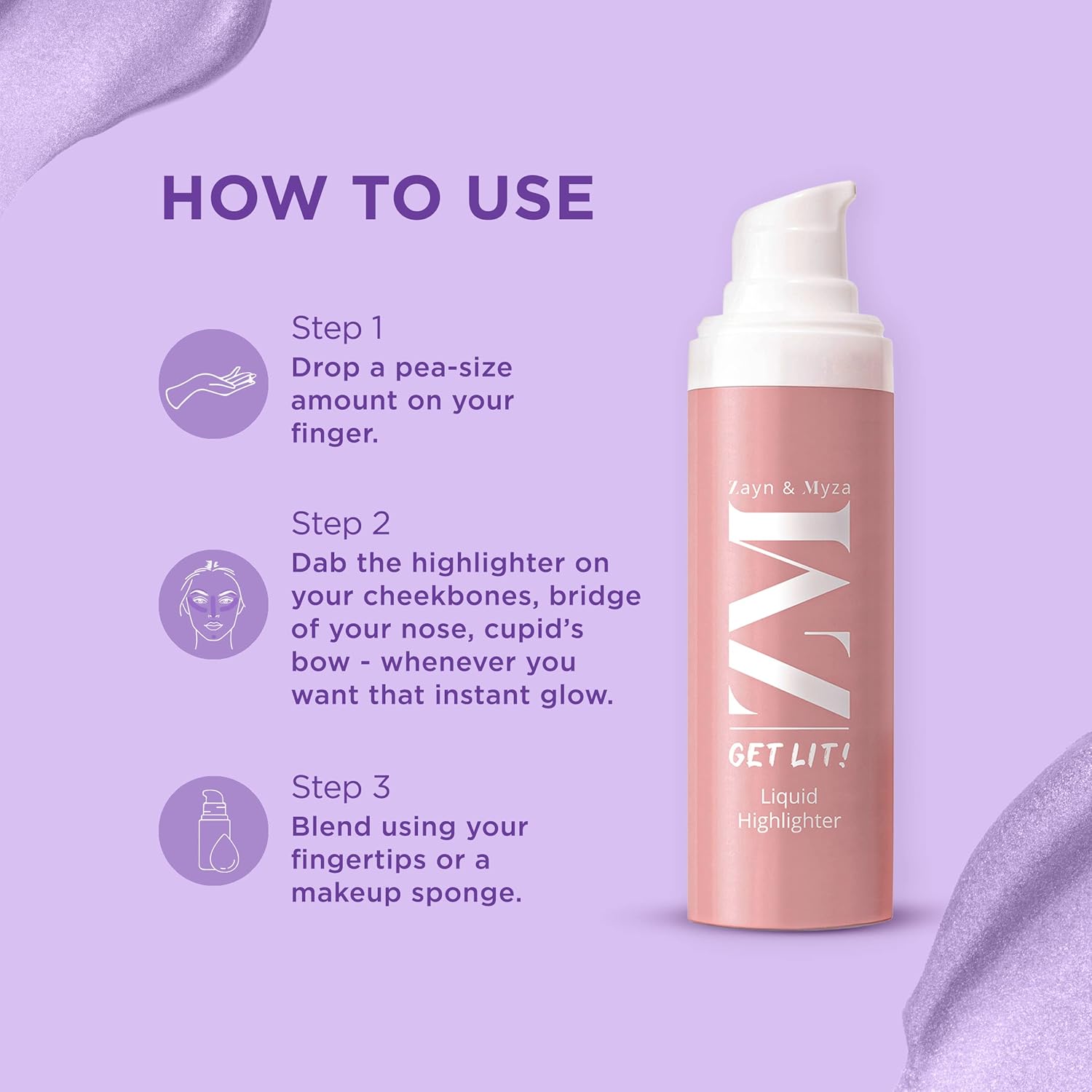 HOW TO USE

Step 1
Drop a pea-size amount on your finger.

Step 2
Dab the highlighter on your cheekbones, bridge of your nose, cupid's bow - whenever you want that instant glow.

Step 3
Blend using your fingertips or a makeup sponge.

Zayn & Myza
ZM
GET LIT!
Liquid Highlighter